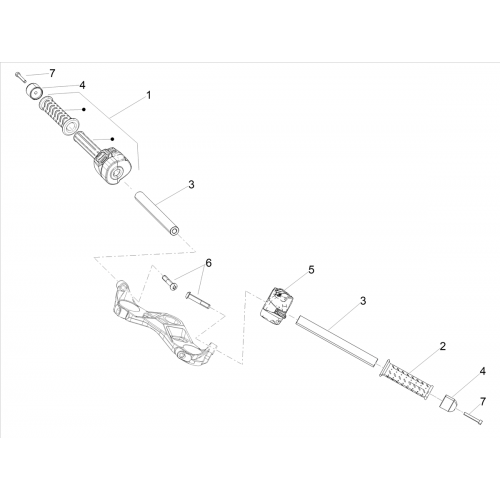 7
4
1
3
6
5
3
2
4
7